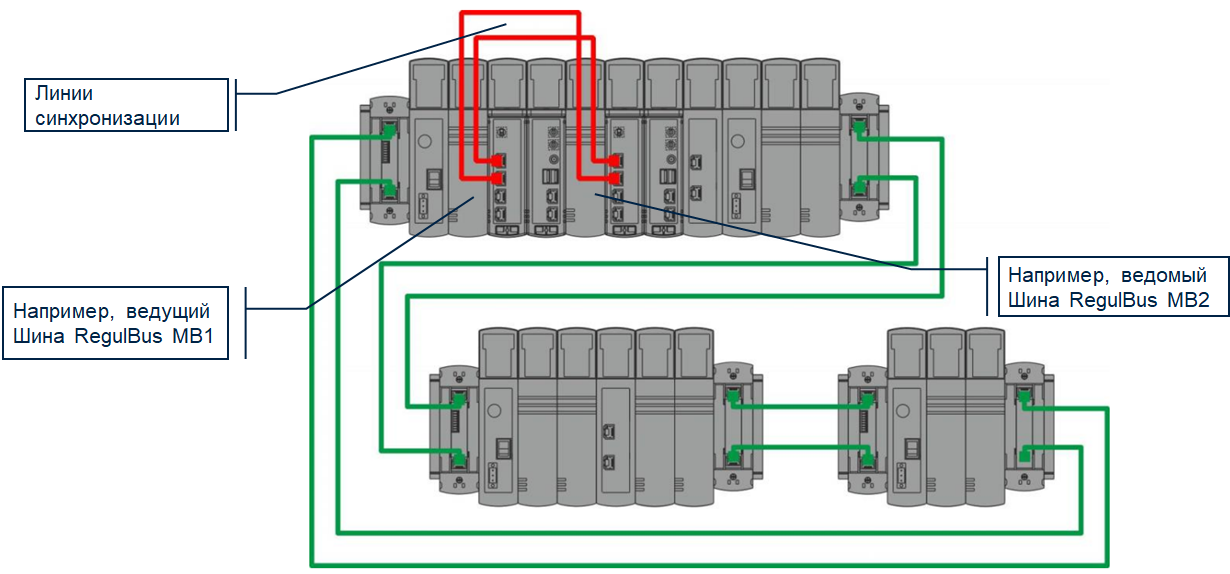 Линии синхронизации

Например, ведущий Шина RegulBus MB1

Например, ведомый Шина RegulBus MB2