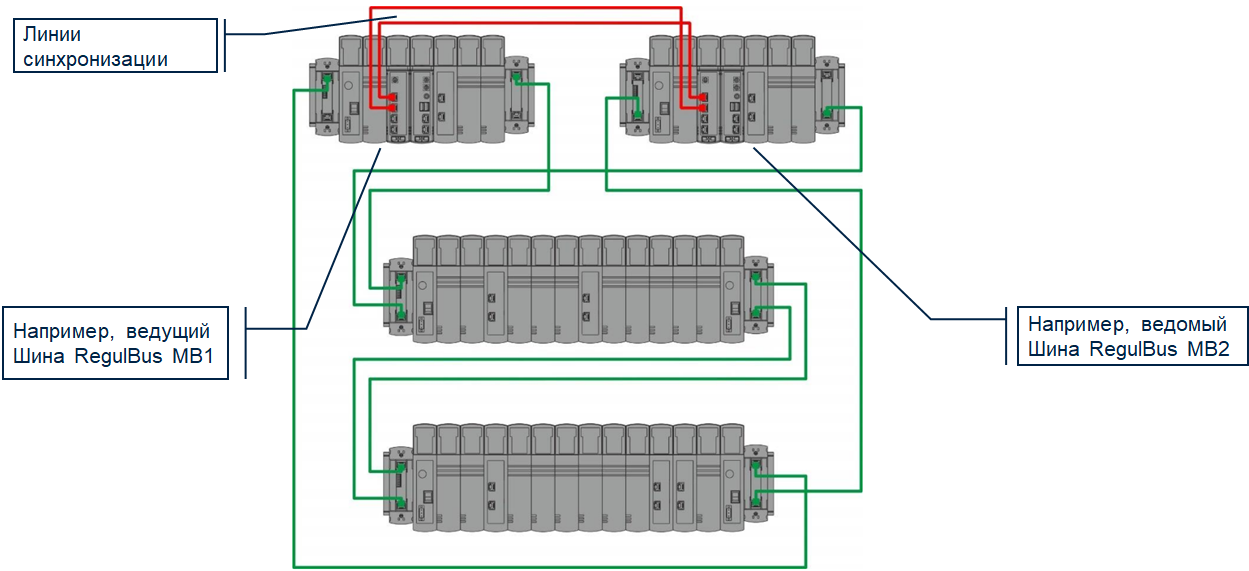 Линии синхронизации

Например, ведущий Шина RegulBus MB1

Например, ведомый Шина RegulBus MB2