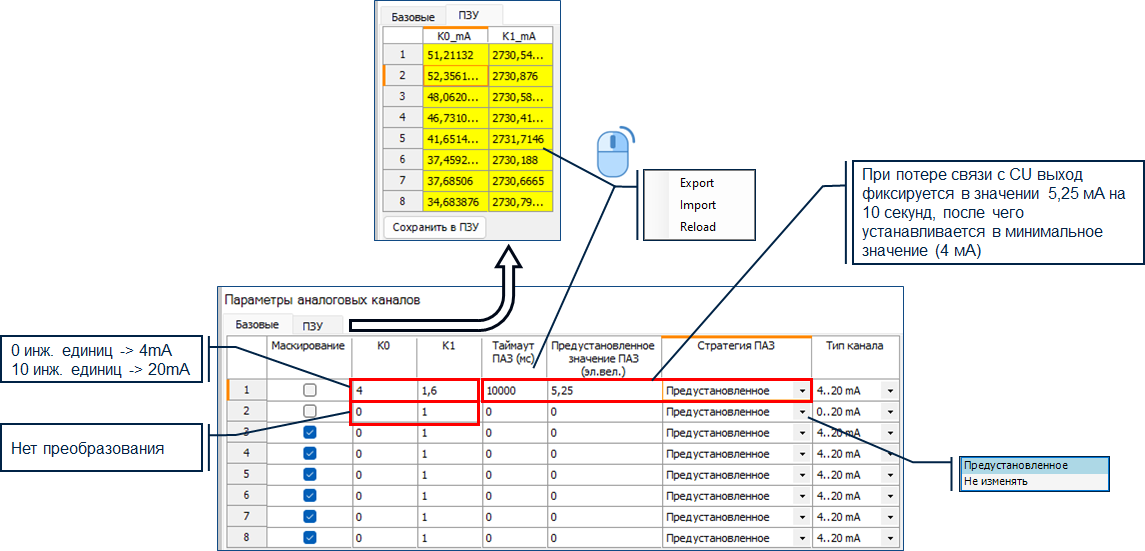 Базовые ПЗУ

| | K0_mA | K1_mA |
|---|---|---|
| 1 | 51,21132 | 2730,54... |
| 2 | 52,3561... | 2730,876 |
| 3 | 48,0620... | 2730,58... |
| 4 | 46,7310... | 2730,41... |
| 5 | 41,6514... | 2731,7146 |
| 6 | 37,4592... | 2730,188 |
| 7 | 37,68506 | 2730,6665 |
| 8 | 34,683876 | 2730,79... |

Сохранить в ПЗУ

Export
Import
Reload

При потере связи с CU выход фиксируется в значении 5,25 мА на 10 секунд, после чего устанавливается в минимальное значение (4 мА)

Параметры аналоговых каналов

Базовые ПЗУ

0 инж. единиц -> 4mA
10 инж. единиц -> 20mA

Нет преобразования

| | Маскирование | K0 | K1 | Таймаут ПАЗ (мс) | Предустановленное значение ПАЗ (эл.вел.) | Стратегия ПАЗ | Тип канала |
|---|---|---|---|---|---|---|---|
| 1 | | 4 | 1,6 | 10000 | 5,25 | Предустановленное | 4..20 mA |
| 2 | | 0 | 1 | 0 | 0 | Предустановленное | 0..20 mA |
| 3 | | 0 | 1 | 0 | 0 | Предустановленное | 4..20 mA |
| 4 | | 0 | 1 | 0 | 0 | Предустановленное | 4..20 mA |
| 5 | | 0 | 1 | 0 | 0 | Предустановленное | 4..20 mA |
| 6 | | 0 | 1 | 0 | 0 | Предустановленное | 4..20 mA |
| 7 | | 0 | 1 | 0 | 0 | Предустановленное | 4..20 mA |
| 8 | | 0 | 1 | 0 | 0 | Предустановленное | 4..20 mA |

Предустановленное
Не изменять